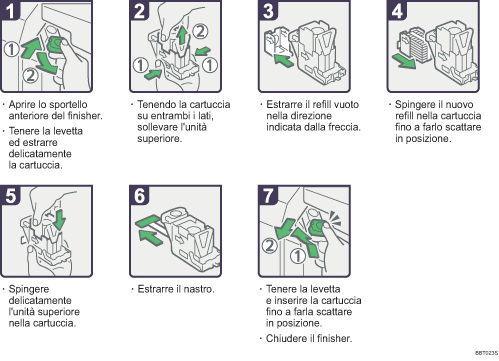 1

①

②

· Aprire lo sportello anteriore del finisher.

· Tenere la levetta ed estrarre delicatamente la cartuccia.

2

②

①

①

· Tenendo la cartuccia su entrambi i lati, sollevare l'unità superiore.

3

· Estrarre il refill vuoto nella direzione indicata dalla freccia.

4

· Spingere il nuovo refill nella cartuccia fino a farlo scattare in posizione.

5

· Spingere delicatamente l'unità superiore nella cartuccia.

6

· Estrarre il nastro.

7

②

①

· Tenere la levetta e inserire la cartuccia fino a farla scattare in posizione.

· Chiudere il finisher.

BBT023S