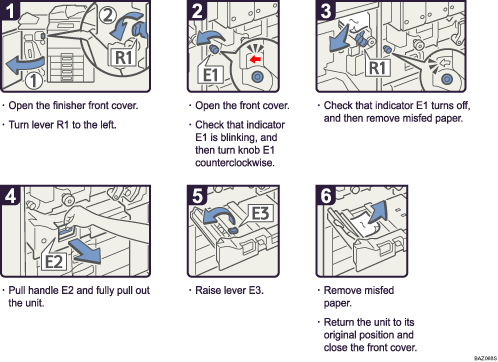 1

2

R1

1

· Open the finisher front cover.

· Turn lever R1 to the left.

2

E1

· Open the front cover.

· Check that indicator E1 is blinking, and then turn knob E1 counterclockwise.

3

R1

· Check that indicator E1 turns off, and then remove misfed paper.

4

E2

· Pull handle E2 and fully pull out the unit.

5

E3

· Raise lever E3.

6

· Remove misfed paper.

· Return the unit to its original position and close the front cover.

BAZ068S