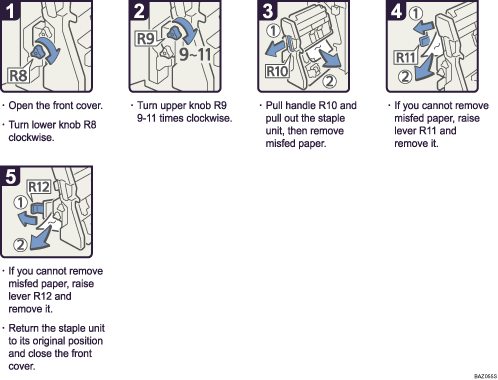 1

R8

· Open the front cover.

· Turn lower knob R8 clockwise.

2

R9

9~11

· Turn upper knob R9 9-11 times clockwise.

3

①

R10

②

· Pull handle R10 and pull out the staple unit, then remove misfed paper.

4

①

R11

②

· If you cannot remove misfed paper, raise lever R11 and remove it.

5

R12

①

②

· If you cannot remove misfed paper, raise lever R12 and remove it.

· Return the staple unit to its original position and close the front cover.

BAZ066S