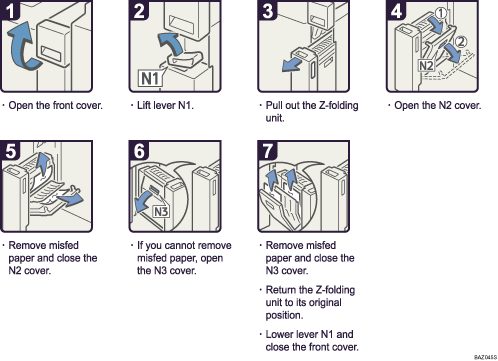 1

· Open the front cover.

2

N1

· Lift lever N1.

3

· Pull out the Z-folding unit.

4

①

②

N2

· Open the N2 cover.

5

· Remove misfed paper and close the N2 cover.

6

N3

· If you cannot remove misfed paper, open the N3 cover.

7

· Remove misfed paper and close the N3 cover.

· Return the Z-folding unit to its original position.

· Lower lever N1 and close the front cover.

BAZ045S