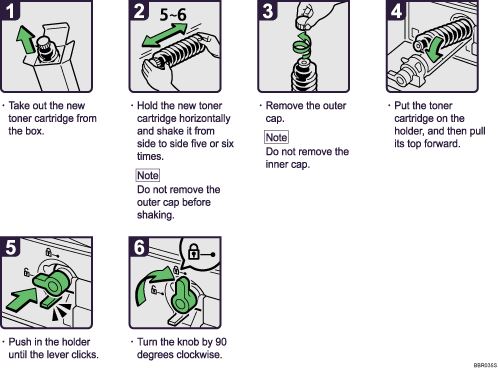 1

· Take out the new toner cartridge from the box.

2

5~6

· Hold the new toner cartridge horizontally and shake it from side to side five or six times.

Note

Do not remove the outer cap before shaking.

3

· Remove the outer cap.

Note

Do not remove the inner cap.

4

· Put the toner cartridge on the holder, and then pull its top forward.

5

· Push in the holder until the lever clicks.

6

· Turn the knob by 90 degrees clockwise.

BBR036S