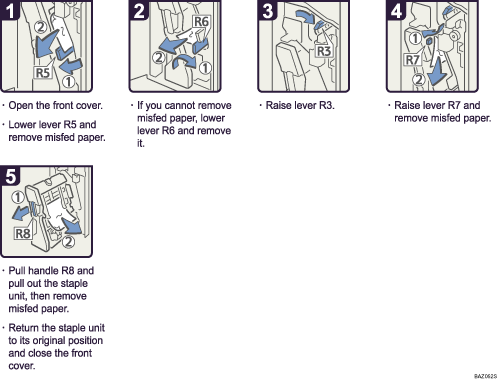 1
②
R5
①
· Open the front cover.
· Lower lever R5 and remove misfed paper.

2
R6
②
①
· If you cannot remove misfed paper, lower lever R6 and remove it.

3
R3
· Raise lever R3.

4
①
R7
②
· Raise lever R7 and remove misfed paper.

5
①
R8
②
· Pull handle R8 and pull out the staple unit, then remove misfed paper.
· Return the staple unit to its original position and close the front cover.

BAZ062S